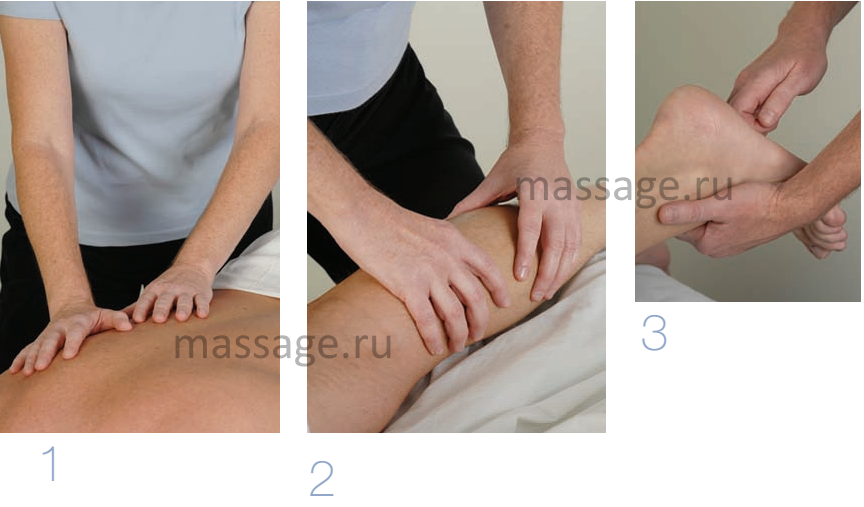 massage.ru

massage.ru

1

2

3