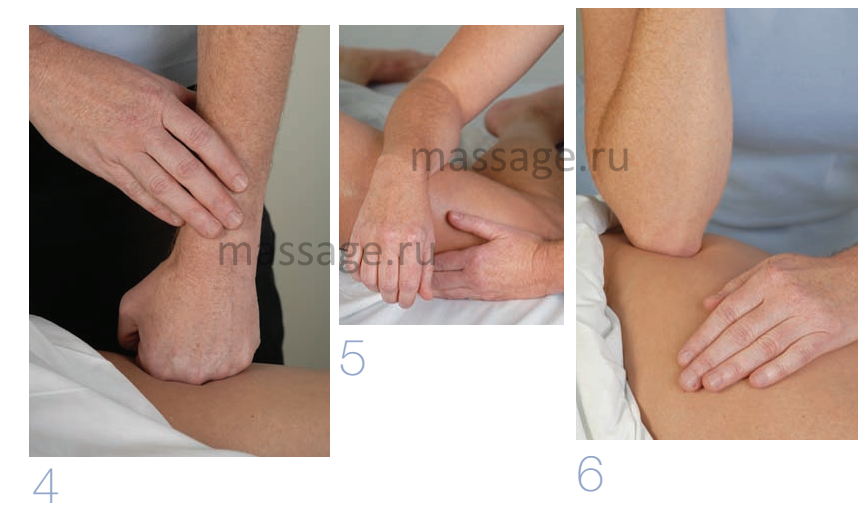 massage.ru

massage.ru

4

5

6